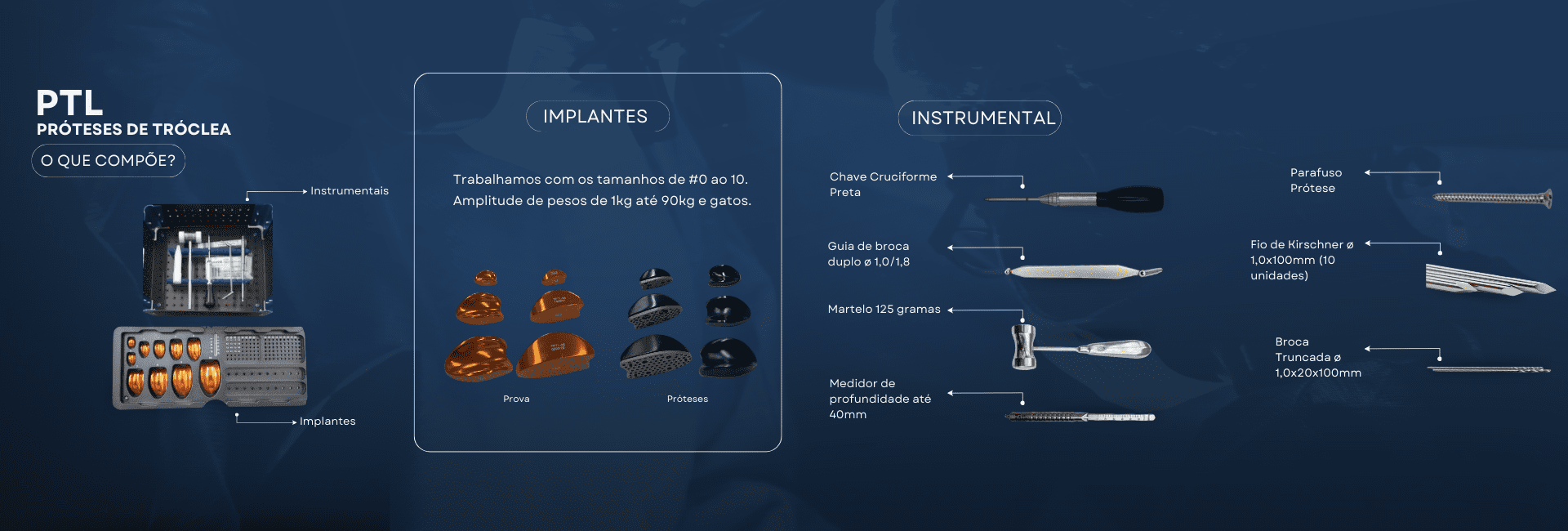 PTL
PRÓTESES DE TRÓCLEA
O QUE COMPÕE?

Instrumentais

Implantes

IMPLANTES

Trabalhamos com os tamanhos de #0 ao 10.
Amplitude de pesos de 1kg até 90kg e gatos.

Prova

Próteses

INSTRUMENTAL

Chave Cruciforme Preta

Guia de broca duplo ø 1,0/1,8

Martelo 125 gramas

Medidor de profundidade até 40mm

Parafuso Prótese

Fio de Kirschner ø 1,0x100mm (10 unidades)

Broca Truncada ø 1,0x20x100mm